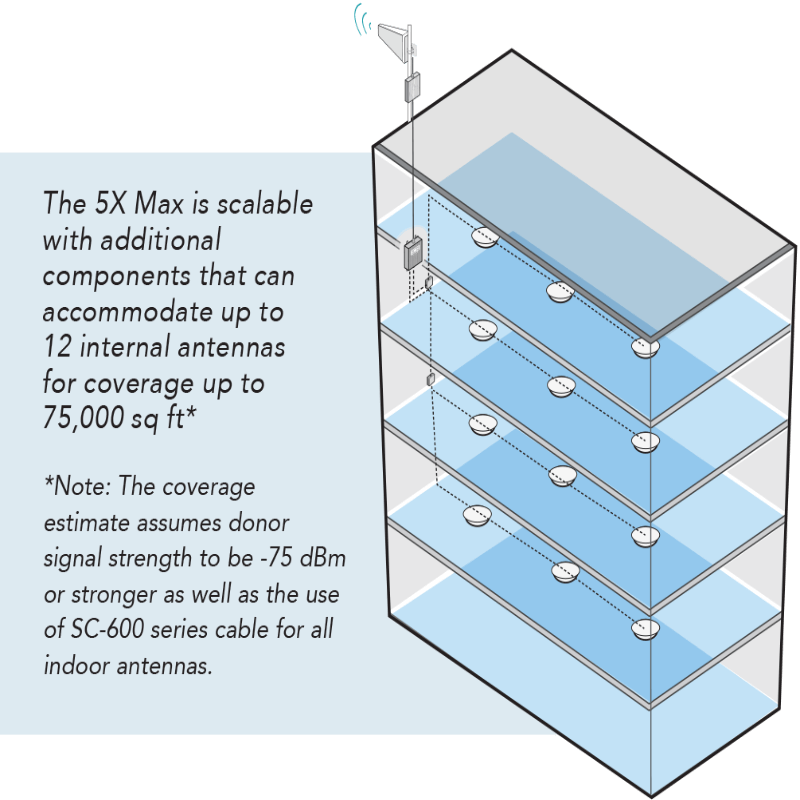 The 5X Max is scalable with additional components that can accommodate up to 12 internal antennas for coverage up to 75,000 sq ft*

*Note: The coverage estimate assumes donor signal strength to be -75 dBm or stronger as well as the use of SC-600 series cable for all indoor antennas.